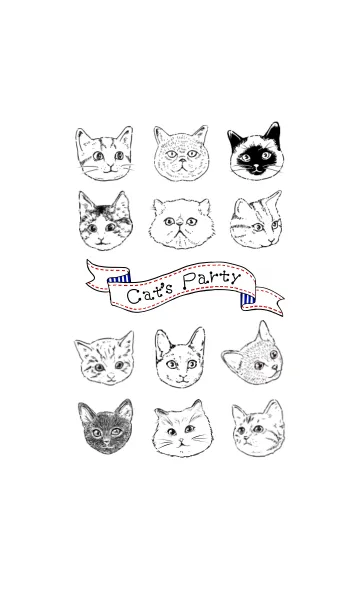 Cat's Party