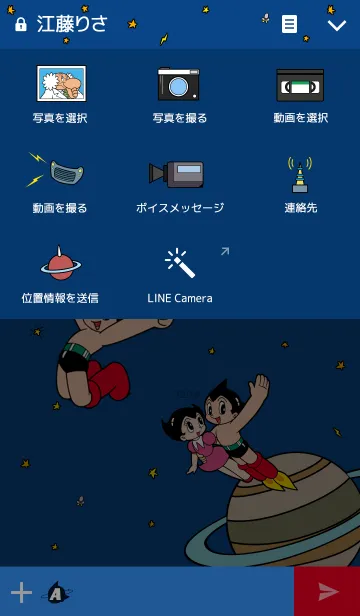 江藤りさ

写真を選択

写真を撮る

動画を選択

動画を撮る

ボイスメッセージ

連絡先

位置情報を送信

LINE Camera

A