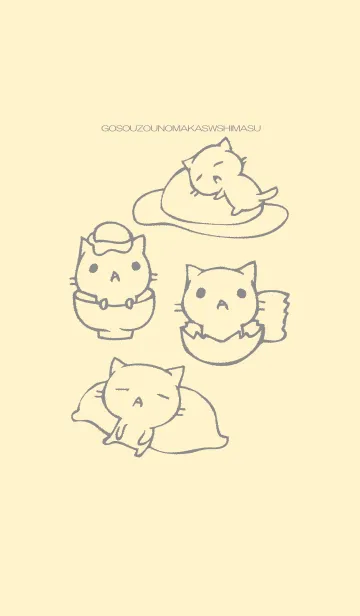 GOSOUZOUNOMAKASWSHIMASU